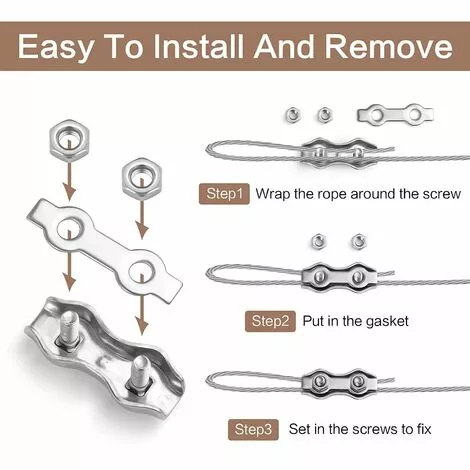 Easy To Install And Remove

Step1 Wrap the rope around the screw

Step2 Put in the gasket

Step3 Set in the screws to fix