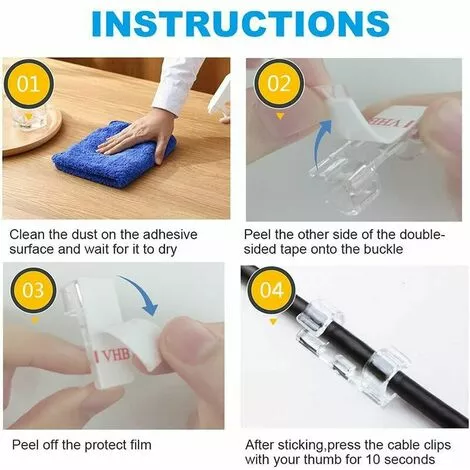 INSTRUCTIONS

01

Clean the dust on the adhesive surface and wait for it to dry

02

VHB

Peel the other side of the double-sided tape onto the buckle

03

VHB

Peel off the protect film

04

After sticking,press the cable clips with your thumb for 10 seconds