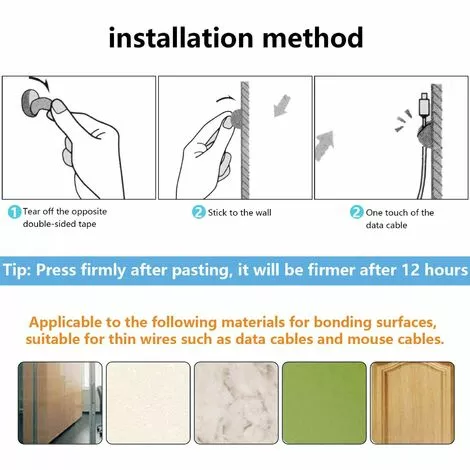 installation method

1 Tear off the opposite double-sided tape

2 Stick to the wall

2 One touch of the data cable

Tip: Press firmly after pasting, it will be firmer after 12 hours

Applicable to the following materials for bonding surfaces, suitable for thin wires such as data cables and mouse cables.