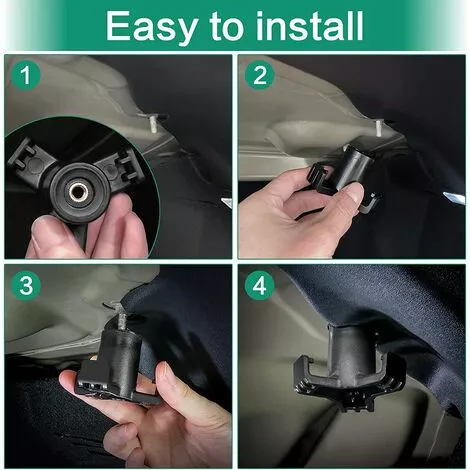 Easy to install

1

2

3

4