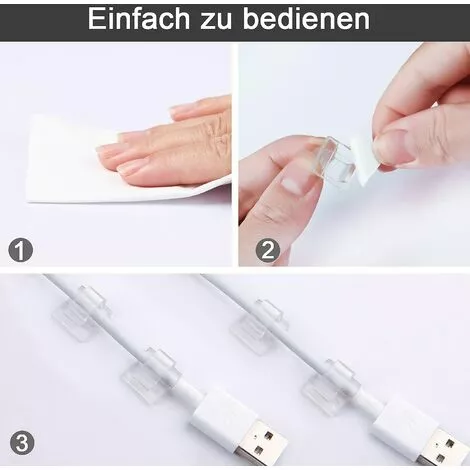 Einfach zu bedienen

1

2

3