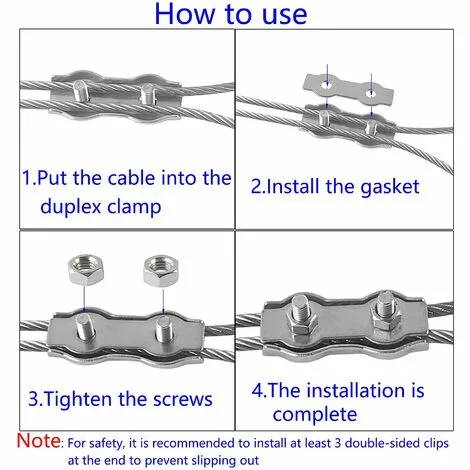 How to use

1.Put the cable into the duplex clamp

2.Install the gasket

3.Tighten the screws

4.The installation is complete

Note: For safety, it is recommended to install at least 3 double-sided clips at the end to prevent slipping out