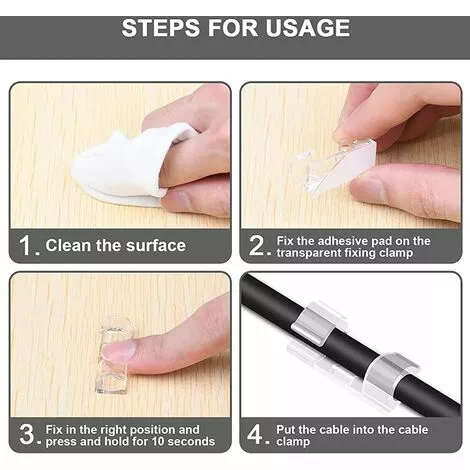 STEPS FOR USAGE

1. Clean the surface

2. Fix the adhesive pad on the transparent fixing clamp

3. Fix in the right position and press and hold for 10 seconds

4. Put the cable into the cable clamp