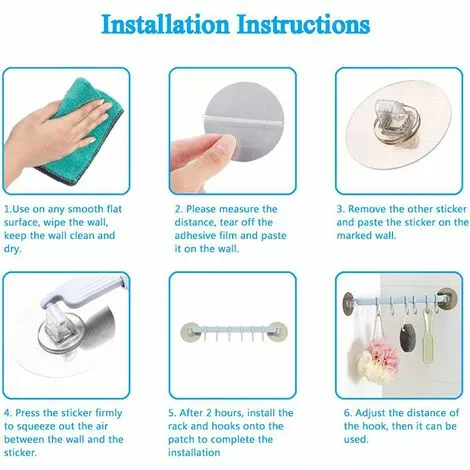 Installation Instructions

1.Use on any smooth flat surface, wipe the wall, keep the wall clean and dry.

2. Please measure the distance, tear off the adhesive film and paste it on the wall.

3. Remove the other sticker and paste the sticker on the marked wall.

4. Press the sticker firmly to squeeze out the air between the wall and the sticker.

5. After 2 hours, install the rack and hooks onto the patch to complete the installation

6. Adjust the distance of the hook, then it can be used.