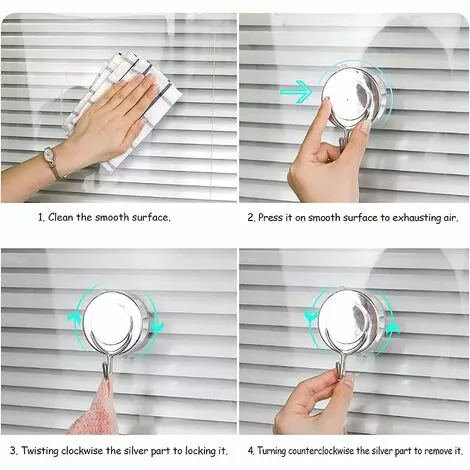 1. Clean the smooth surface.

2. Press it on smooth surface to exhausting air.

3. Twisting clockwise the silver part to locking it.

4. Turning counterclockwise the silver part to remove it.