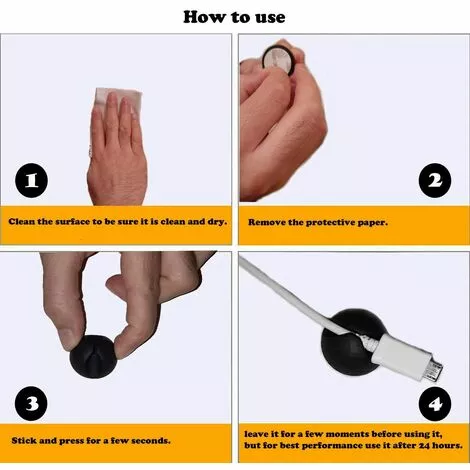 How to use

1

Clean the surface to be sure it is clean and dry.

2

Remove the protective paper.

3

Stick and press for a few seconds.

4

leave it for a few moments before using it, but for best performance use it after 24 hours.