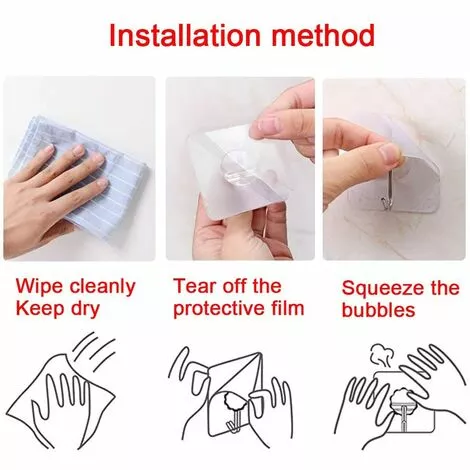 Installation method

Wipe cleanly
Keep dry

Tear off the
protective film

Squeeze the
bubbles