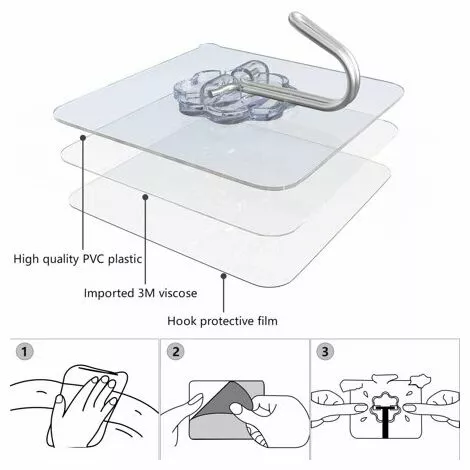 High quality PVC plastic

Imported 3M viscose

Hook protective film

1

2

3